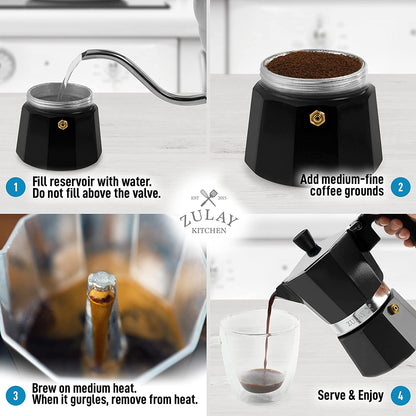 1 Fill reservoir with water. Do not fill above the valve.

Add medium-fine coffee grounds 2

EST 2015
ZULAY
KITCHEN

3 Brew on medium heat. When it gurgles, remove from heat.

Serve & Enjoy 4