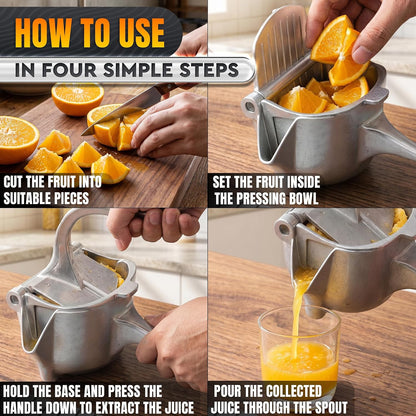 HOW TO USE

IN FOUR SIMPLE STEPS

CUT THE FRUIT INTO SUITABLE PIECES

SET THE FRUIT INSIDE THE PRESSING BOWL

HOLD THE BASE AND PRESS THE HANDLE DOWN TO EXTRACT THE JUICE

POUR THE COLLECTED JUICE THROUGH THE SPOUT